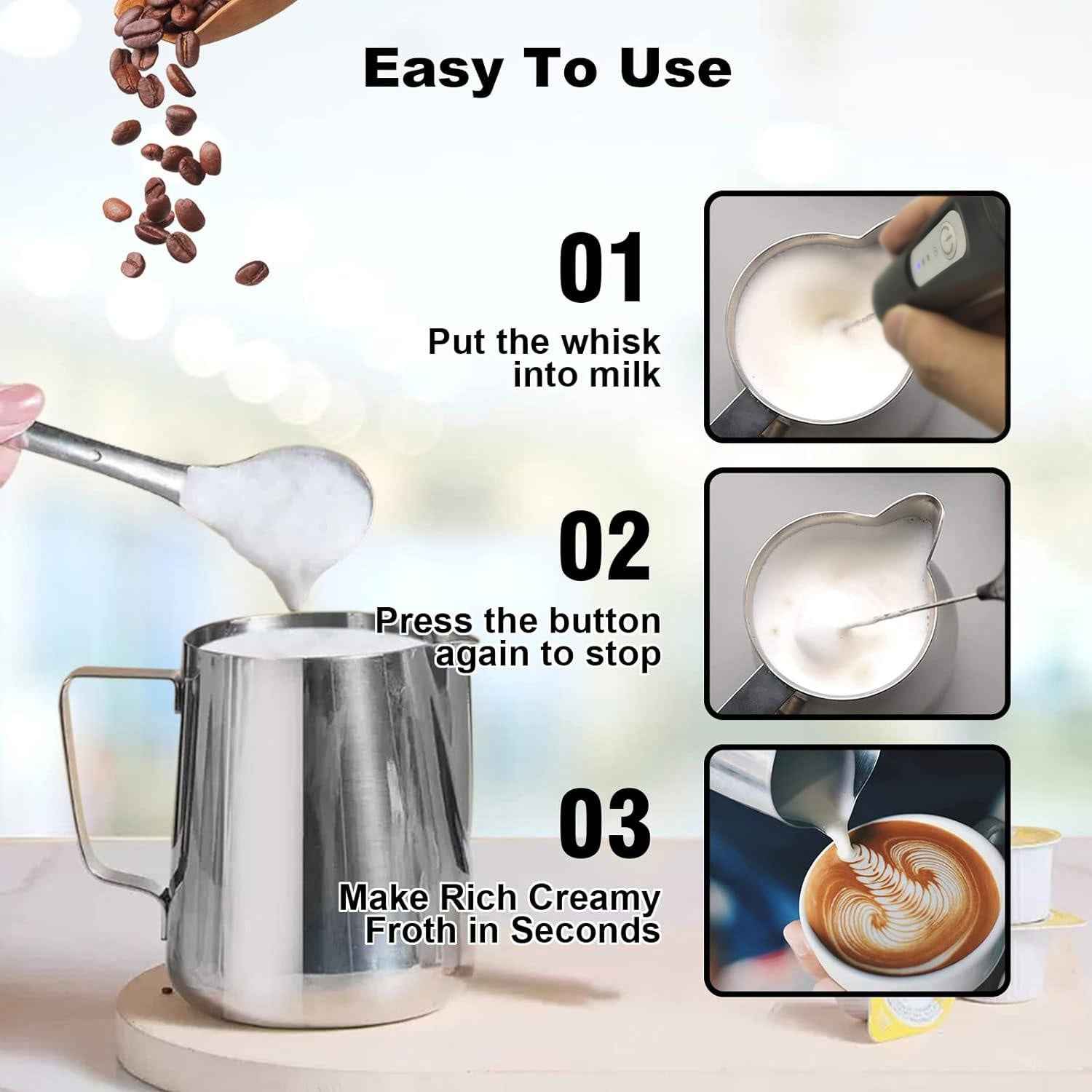 Easy To Use

01

Put the whisk into milk

02

Press the button again to stop

03

Make Rich Creamy Froth in Seconds