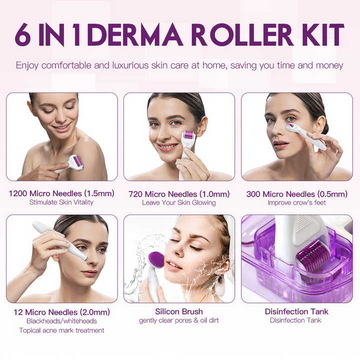 6 IN 1 DERMA ROLLER KIT

Enjoy comfortable and luxurious skin care at home, saving you time and money

1200 Micro Needles (1.5mm)
Stimulate Skin Vitality

720 Micro Needles (1.0mm)
Leave Your Skin Glowing

300 Micro Needles (0.5mm)
Improve crow's feet

12 Micro Needles (2.0mm)
Blackheads/whiteheads
Topical acne mark treatment

Silicon Brush
gently clear pores & oil dirt

Disinfection Tank
Disinfection Tank